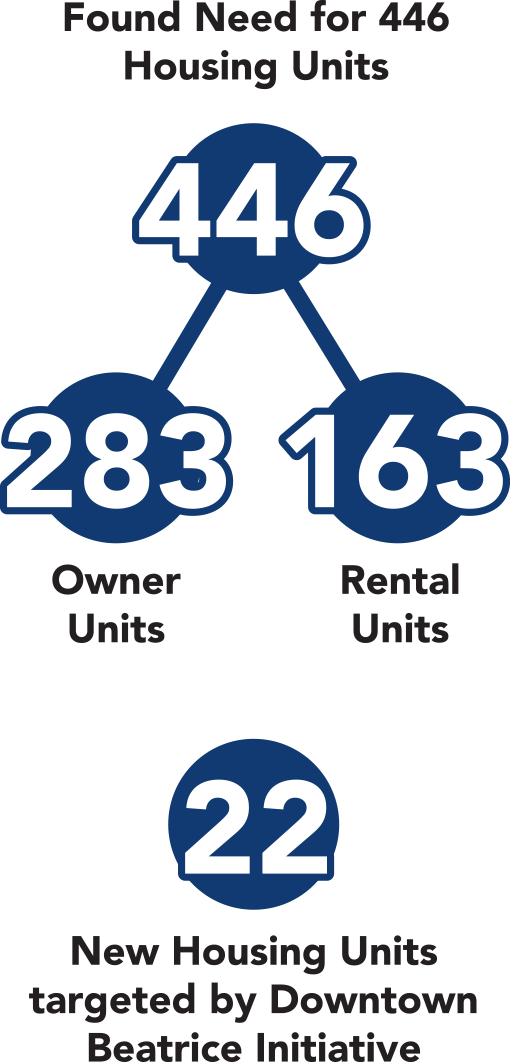 Found Need for 446 Housing Units

446

283

Owner Units

163

Rental Units

22

New Housing Units targeted by Downtown Beatrice Initiative